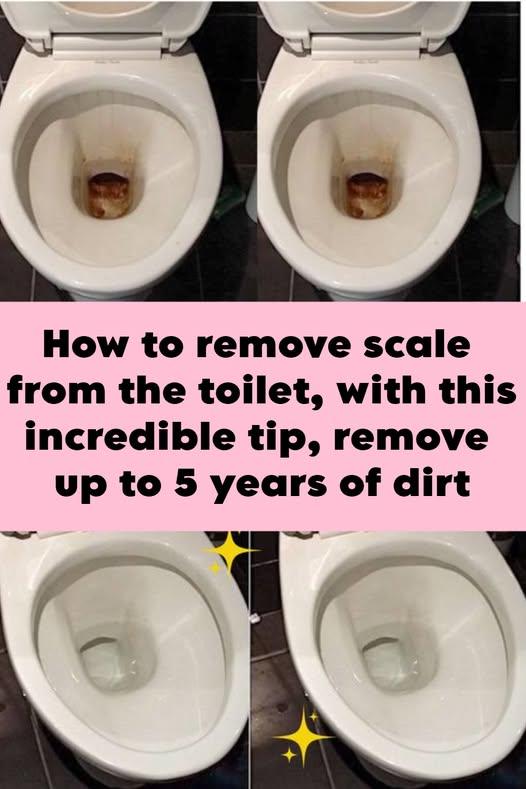 How to remove scale from the toilet, with this incredible tip, remove up to 5 years of dirt