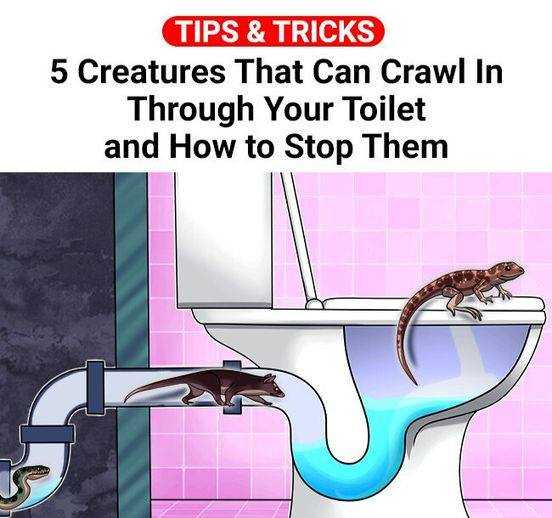 TIPS & TRICKS

5 Creatures That Can Crawl In Through Your Toilet and How to Stop Them