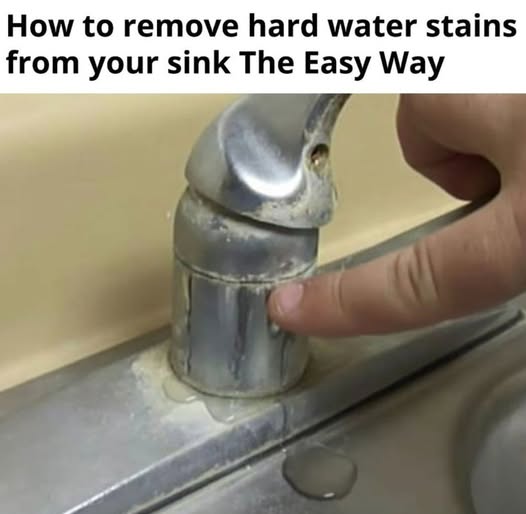 How to remove hard water stains from your sink The Easy Way