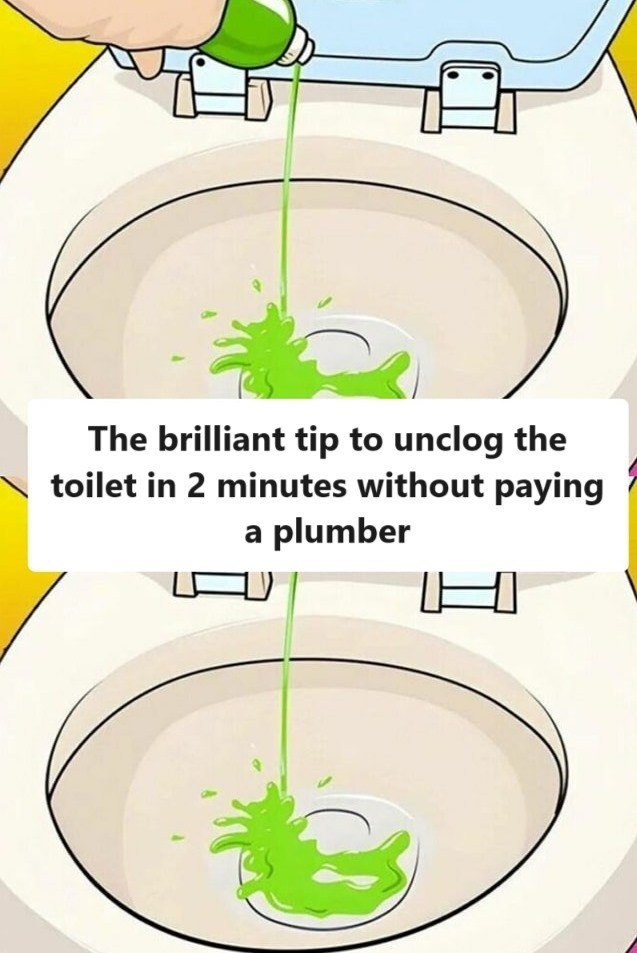 The brilliant tip to unclog the toilet in 2 minutes without paying a plumber