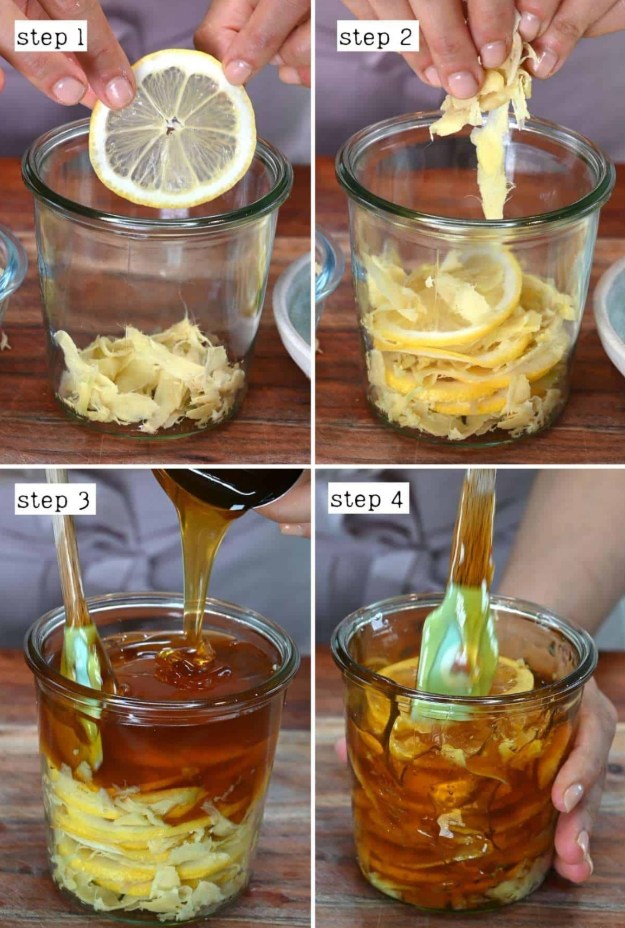 step 1

step 2

step 3

step 4