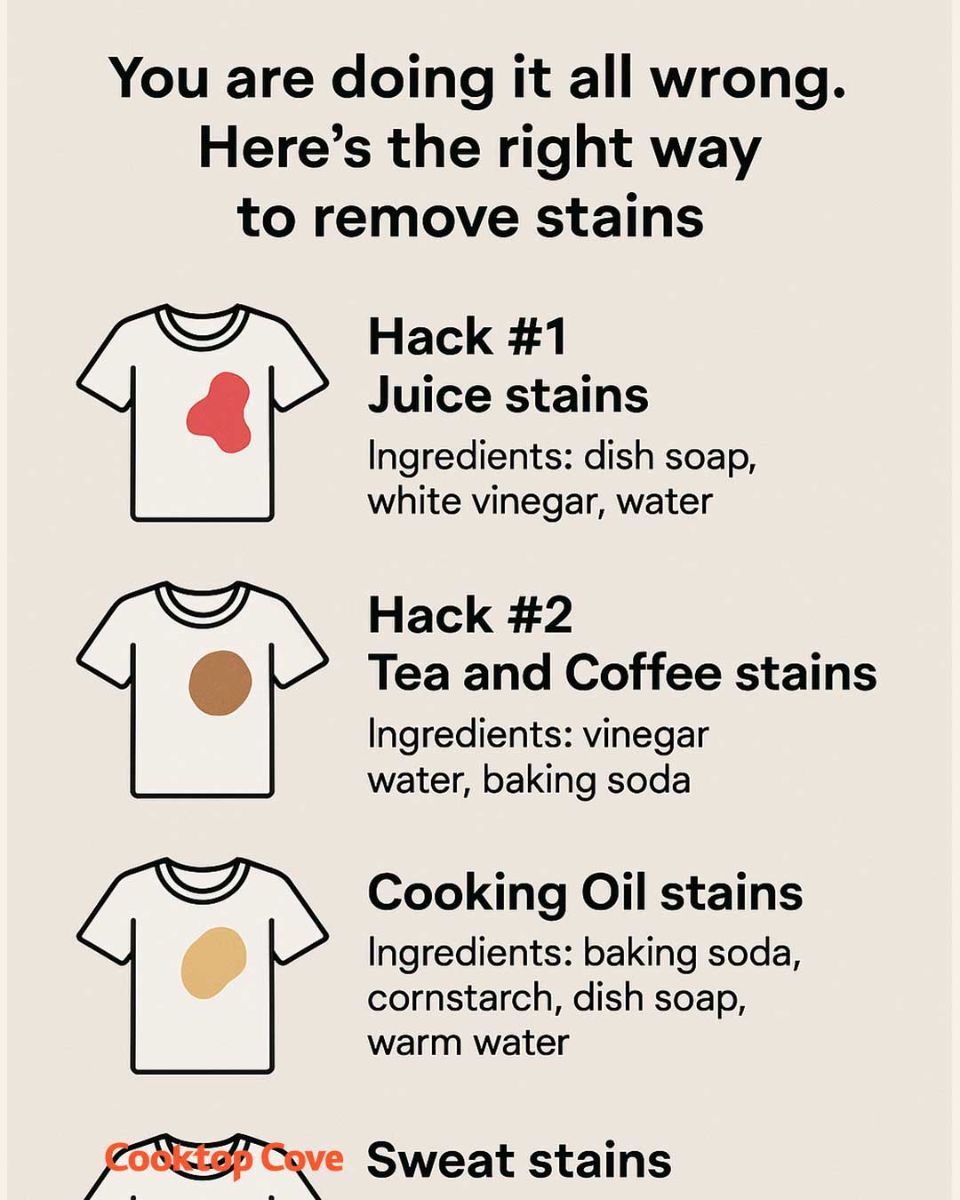 You are doing it all wrong. Here's the right way to remove stains

Hack #1
Juice stains
Ingredients: dish soap, white vinegar, water

Hack #2
Tea and Coffee stains
Ingredients: vinegar water, baking soda

Cooking Oil stains
Ingredients: baking soda, cornstarch, dish soap, warm water

Cooktop Cove

Sweat stains